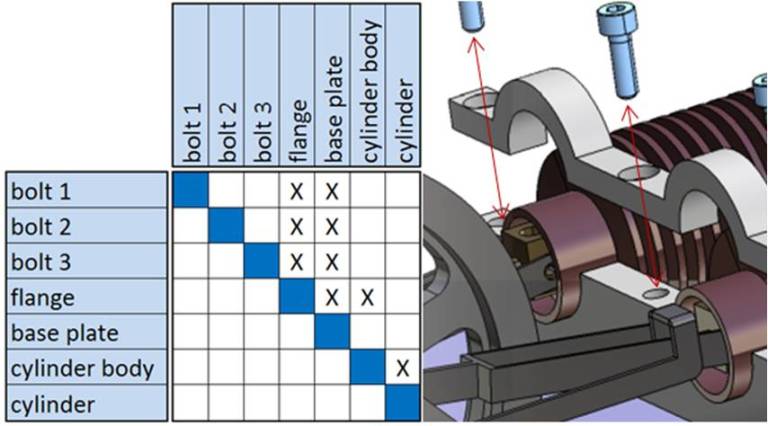 | | bolt 1 | bolt 2 | bolt 3 | flange | base plate | cylinder body | cylinder |
|---|---|---|---|---|---|---|---|
| bolt 1 | | | | X | X | | |
| bolt 2 | | | | X | X | | |
| bolt 3 | | | | X | X | | |
| flange | | | | | X | X | |
| base plate | | | | | | | |
| cylinder body | | | | | | | X |
| cylinder | | | | | | | |