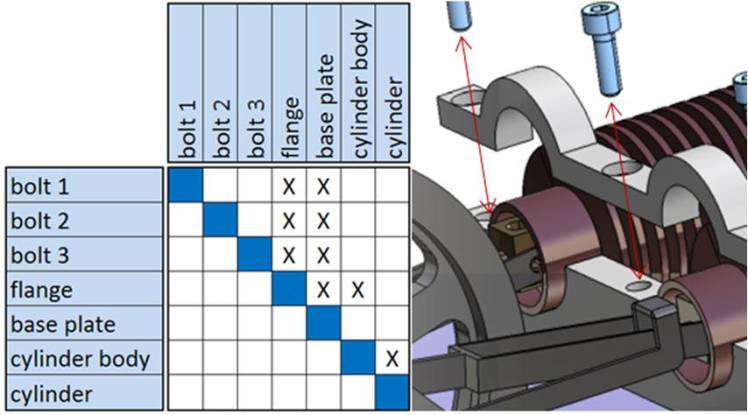 |  | bolt 1 | bolt 2 | bolt 3 | flange | base plate | cylinder body | cylinder |
|---|---|---|---|---|---|---|---|
| bolt 1 |  |  |  | X | X |  |  |
| bolt 2 |  |  |  | X | X |  |  |
| bolt 3 |  |  |  | X | X |  |  |
| flange |  |  |  |  | X | X |  |
| base plate |  |  |  |  |  |  |  |
| cylinder body |  |  |  |  |  |  | X |
| cylinder |  |  |  |  |  |  |  |